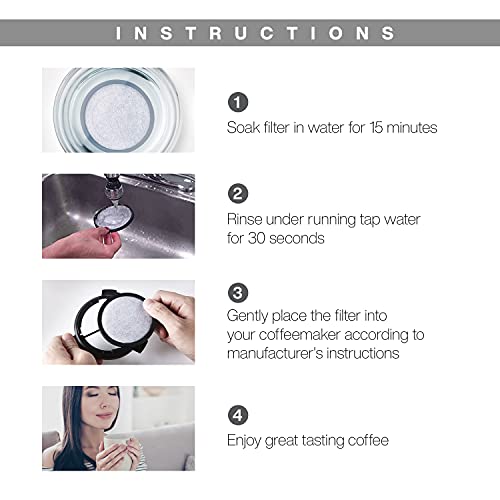 INSTRUCTIONS

1
Soak filter in water for 15 minutes

2
Rinse under running tap water for 30 seconds

3
Gently place the filter into your coffeemaker according to manufacturer's instructions

4
Enjoy great tasting coffee