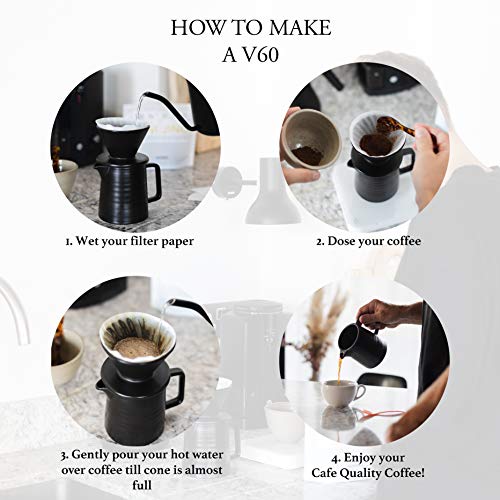 HOW TO MAKE
A V60

1. Wet your filter paper

2. Dose your coffee

3. Gently pour your hot water over coffee till cone is almost full

4. Enjoy your Cafe Quality Coffee!