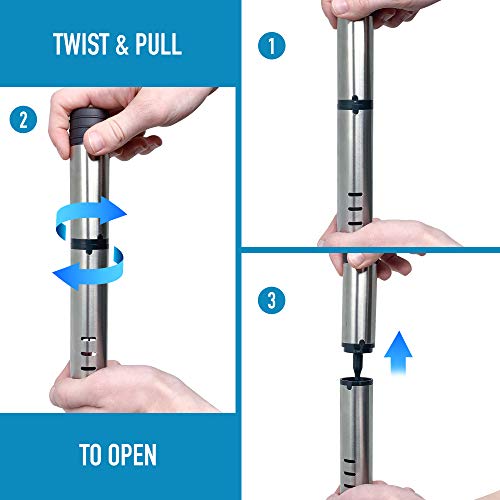 TWIST & PULL

2

TO OPEN

1

3