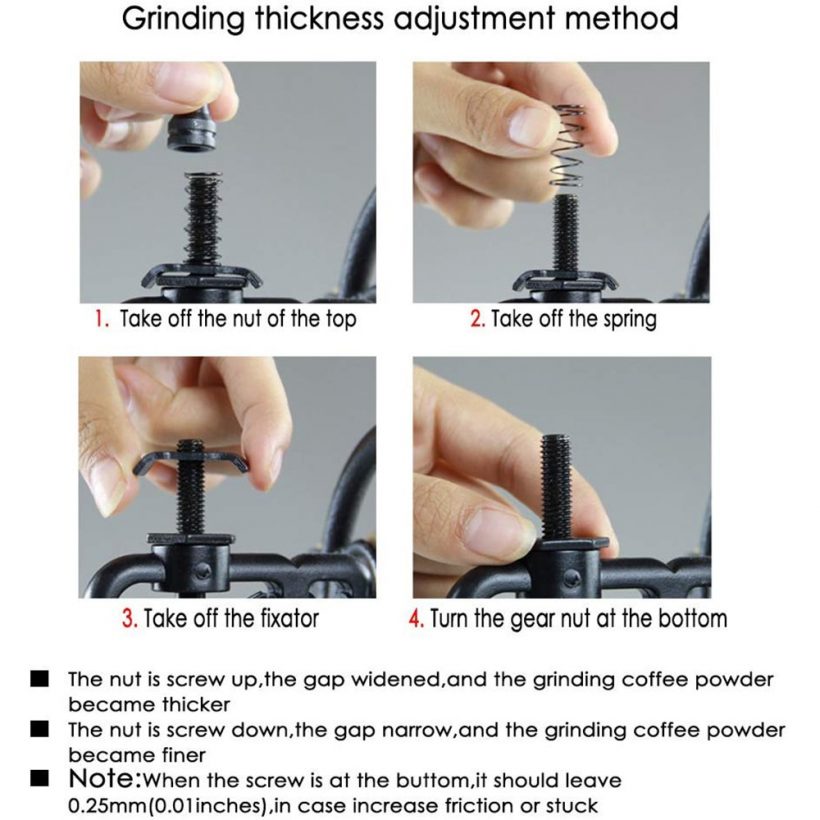 Grinding thickness adjustment method

1. Take off the nut of the top

2. Take off the spring

3. Take off the fixator

4. Turn the gear nut at the bottom

■ The nut is screw up,the gap widened,and the grinding coffee powder became thicker

■ The nut is screw down,the gap narrow,and the grinding coffee powder became finer

■ Note:When the screw is at the buttom,it should leave 0.25mm(0.01inches),in case increase friction or stuck