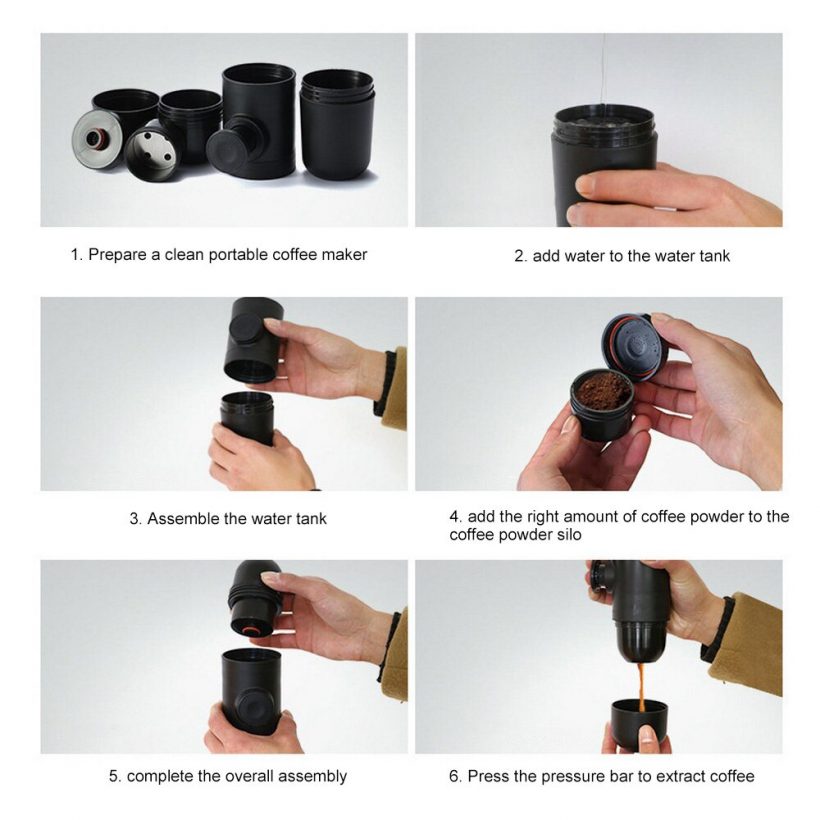 1. Prepare a clean portable coffee maker

2. add water to the water tank

3. Assemble the water tank

4. add the right amount of coffee powder to the coffee powder silo

5. complete the overall assembly

6. Press the pressure bar to extract coffee