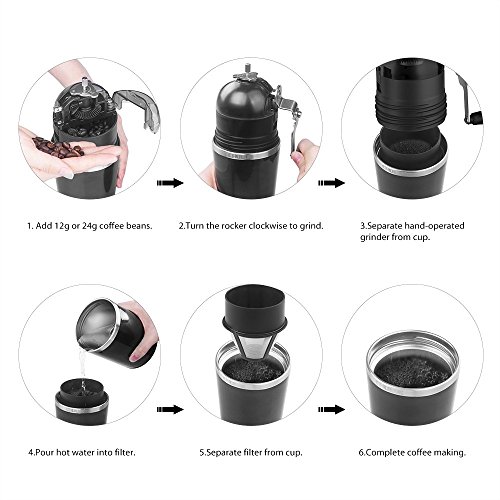 1. Add 12g or 24g coffee beans.

2.Turn the rocker clockwise to grind.

3.Separate hand-operated grinder from cup.

4.Pour hot water into filter.

5.Separate filter from cup.

6.Complete coffee making.