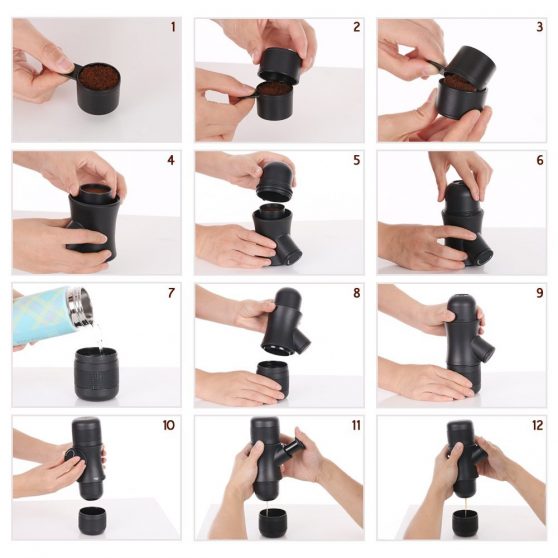 1

2

3

4

5

6

7

8

9

10

11

12